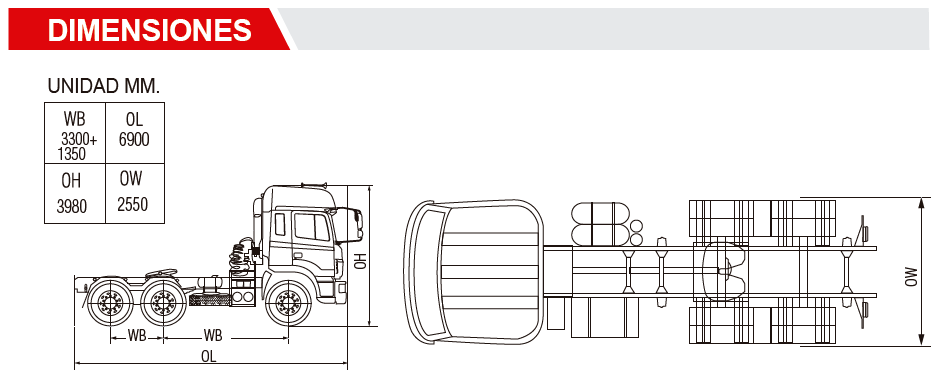 DIMENSIONES

UNIDAD MM.

| WB 3300+ 1350 | OL 6900 |
|---|---|
| OH 3980 | OW 2550 |

OH

WB

WB

OL

OW