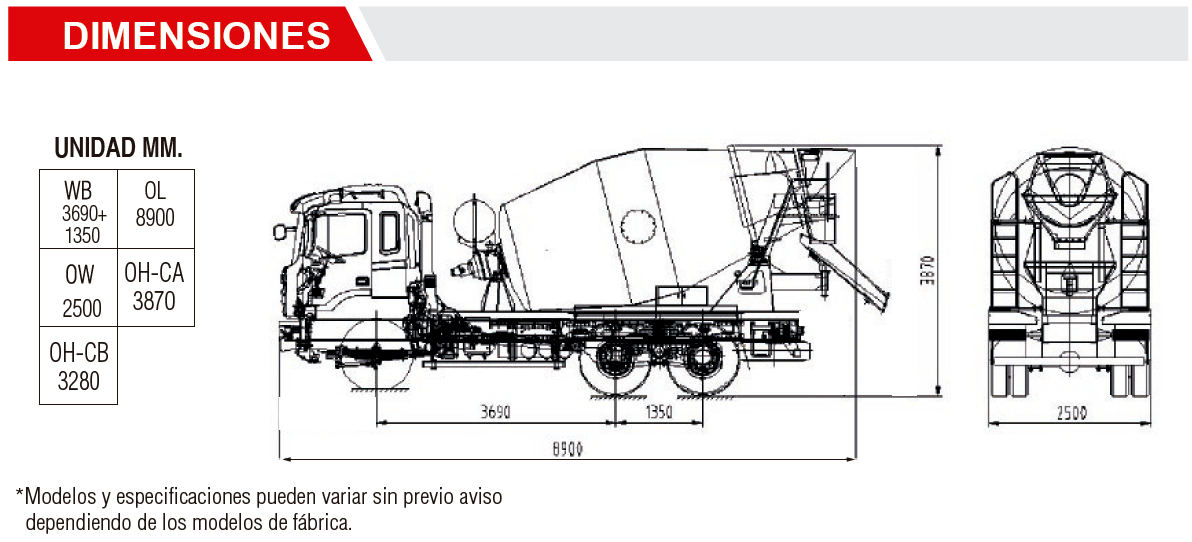 DIMENSIONES

UNIDAD MM.

| WB 3690+ 1350 | OL 8900 |
|---|---|
| OW 2500 | OH-CA 3870 |
| OH-CB 3280 | |

3870

3690

1350

8900

2500

*Modelos y especificaciones pueden variar sin previo aviso dependiendo de los modelos de fábrica.